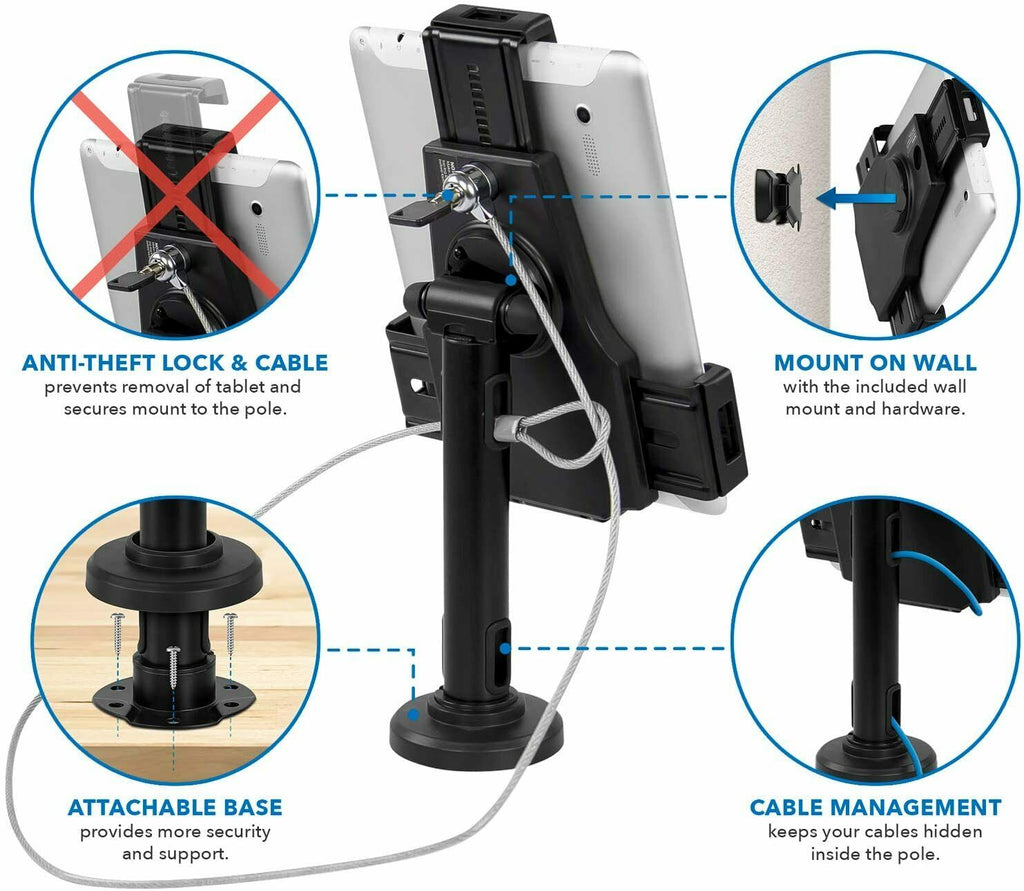 ANTI-THEFT LOCK & CABLE
prevents removal of tablet and secures mount to the pole.

MOUNT ON WALL
with the included wall mount and hardware.

ATTACHABLE BASE
provides more security and support.

CABLE MANAGEMENT
keeps your cables hidden inside the pole.